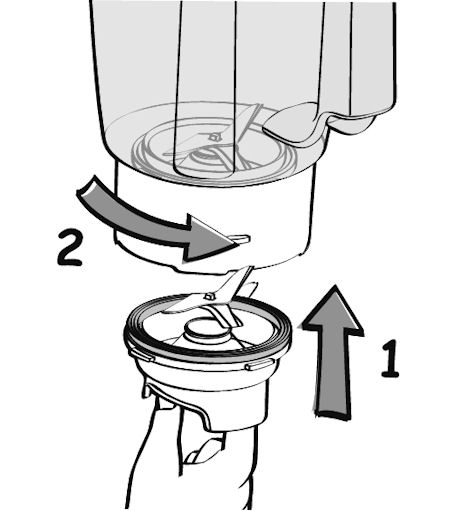 2

1